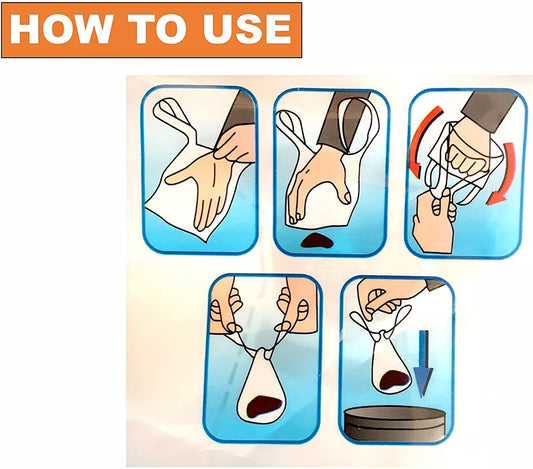 HOW TO USE