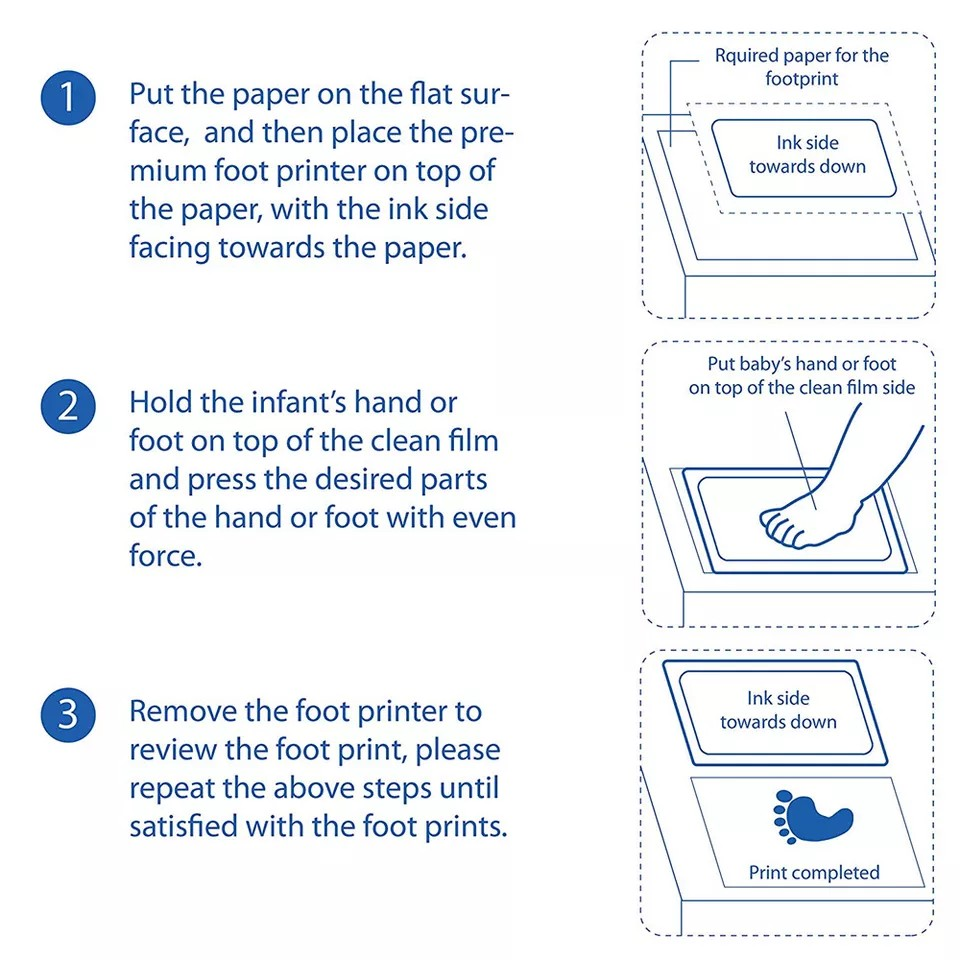 1

Put the paper on the flat surface, and then place the premium foot printer on top of the paper, with the ink side facing towards the paper.

Rquired paper for the footprint

Ink side towards down

2

Hold the infant's hand or foot on top of the clean film and press the desired parts of the hand or foot with even force.

Put baby's hand or foot on top of the clean film side

3

Remove the foot printer to review the foot print, please repeat the above steps until satisfied with the foot prints.

Ink side towards down

Print completed