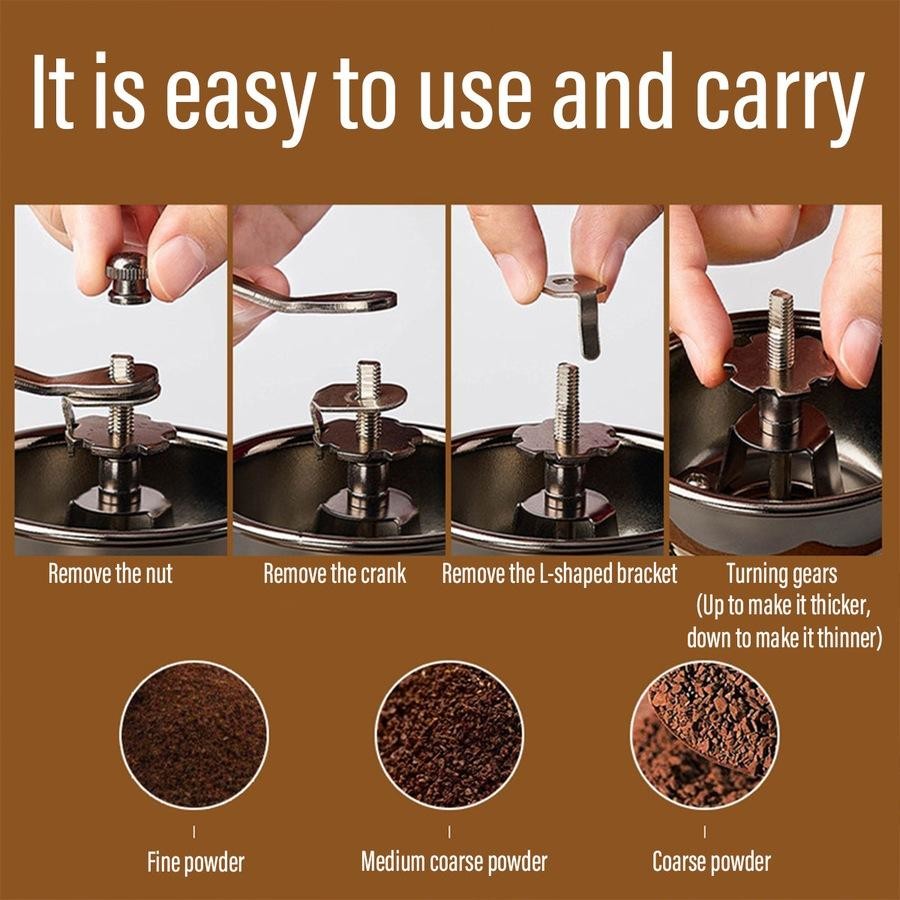 It is easy to use and carry

Remove the nut

Remove the crank

Remove the L-shaped bracket

Turning gears (Up to make it thicker, down to make it thinner)

Fine powder

Medium coarse powder

Coarse powder