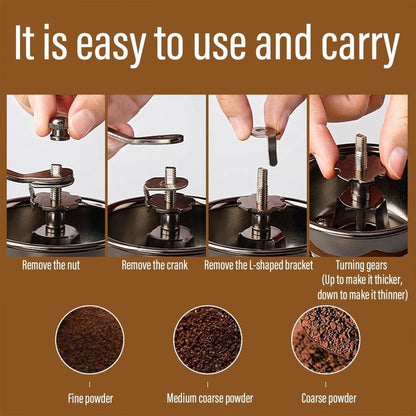 It is easy to use and carry

Remove the nut

Remove the crank

Remove the L-shaped bracket

Turning gears (Up to make it thicker, down to make it thinner)

Fine powder

Medium coarse powder

Coarse powder