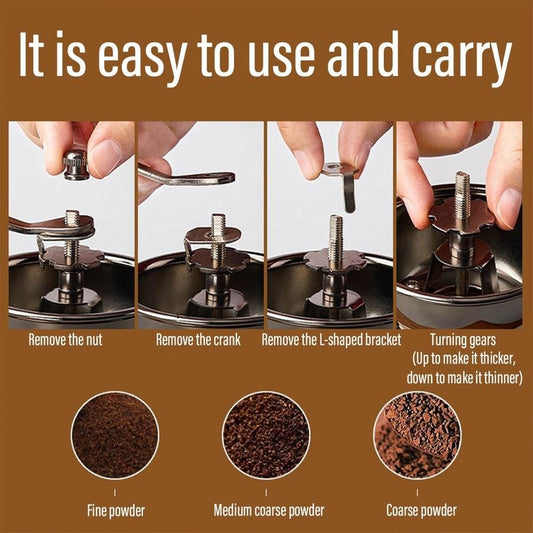 It is easy to use and carry

Remove the nut

Remove the crank

Remove the L-shaped bracket

Turning gears (Up to make it thicker, down to make it thinner)

Fine powder

Medium coarse powder

Coarse powder