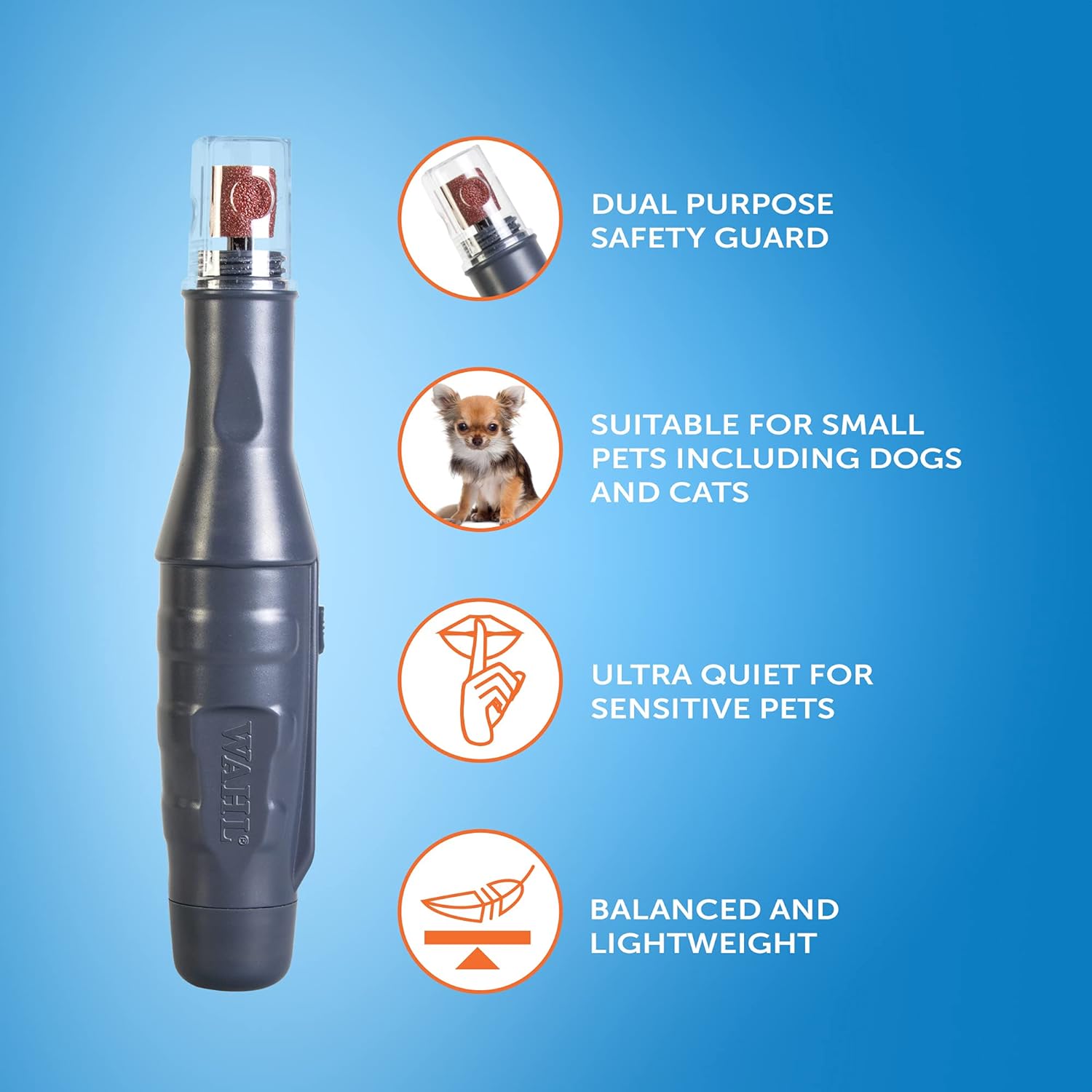 WAHL®

DUAL PURPOSE SAFETY GUARD

SUITABLE FOR SMALL PETS INCLUDING DOGS AND CATS

ULTRA QUIET FOR SENSITIVE PETS

BALANCED AND LIGHTWEIGHT