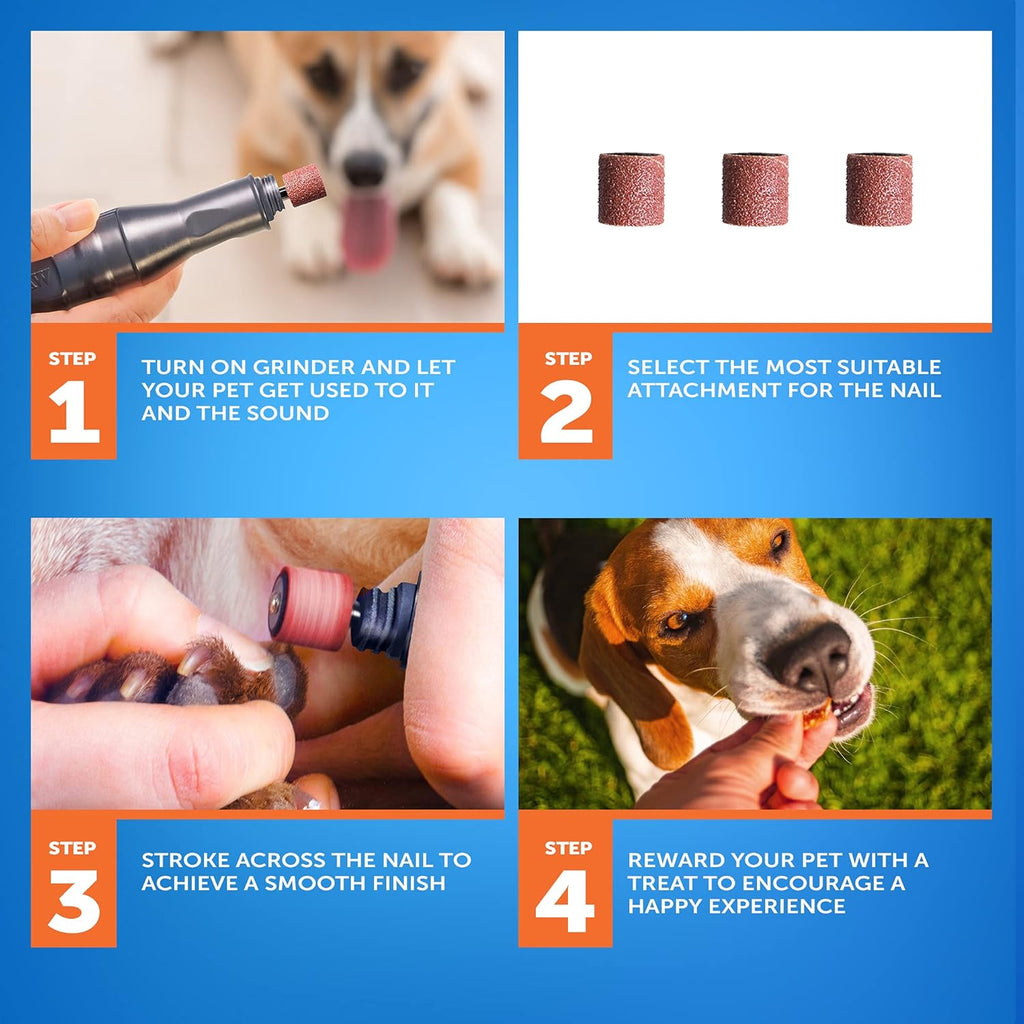 STEP
1
TURN ON GRINDER AND LET YOUR PET GET USED TO IT AND THE SOUND

STEP
2
SELECT THE MOST SUITABLE ATTACHMENT FOR THE NAIL

STEP
3
STROKE ACROSS THE NAIL TO ACHIEVE A SMOOTH FINISH

STEP
4
REWARD YOUR PET WITH A TREAT TO ENCOURAGE A HAPPY EXPERIENCE