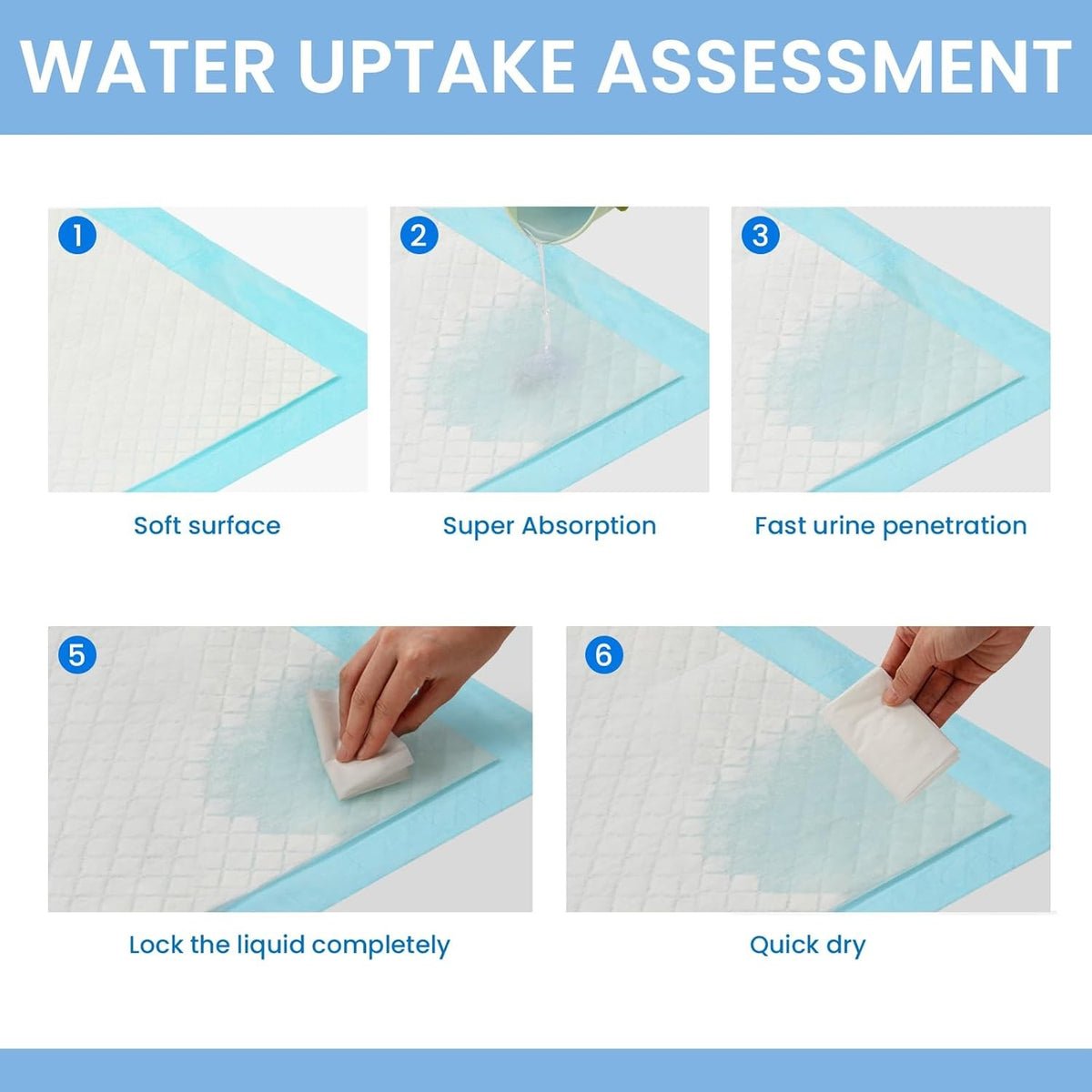 WATER UPTAKE ASSESSMENT

1

Soft surface

2

Super Absorption

3

Fast urine penetration

5

Lock the liquid completely

6

Quick dry