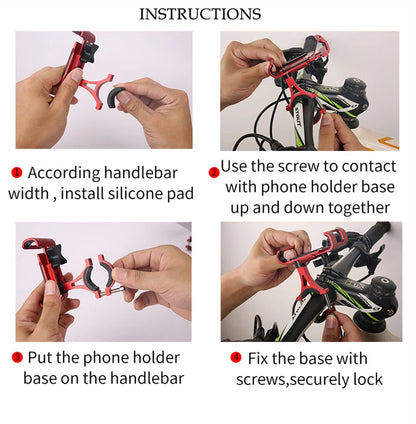 INSTRUCTIONS

STOUT

1 According handlebar width , install silicone pad

2 Use the screw to contact with phone holder base up and down together

3 Put the phone holder base on the handlebar

4 Fix the base with screws,securely lock