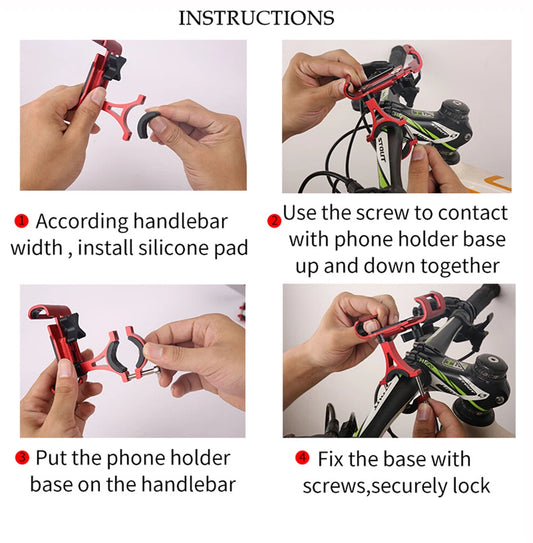 INSTRUCTIONS

STOUT

1 According handlebar width , install silicone pad

2 Use the screw to contact with phone holder base up and down together

3 Put the phone holder base on the handlebar

4 Fix the base with screws,securely lock