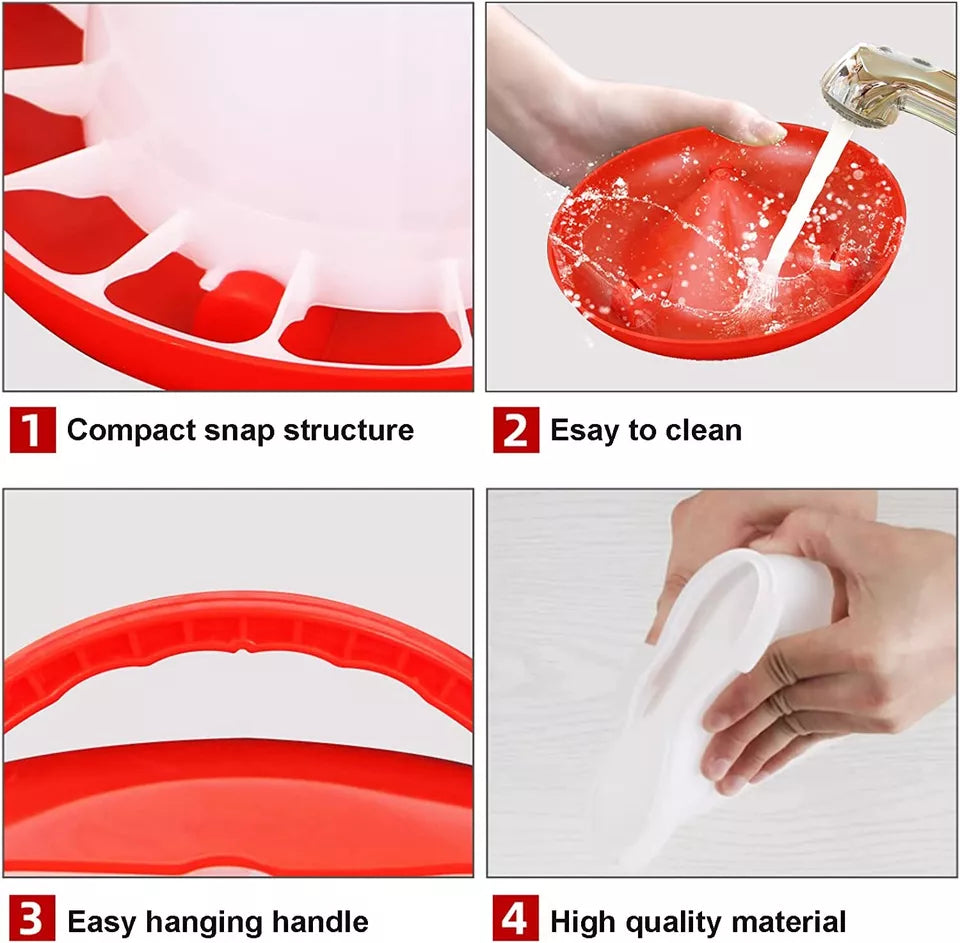 1 Compact snap structure

2 Esay to clean

3 Easy hanging handle

4 High quality material