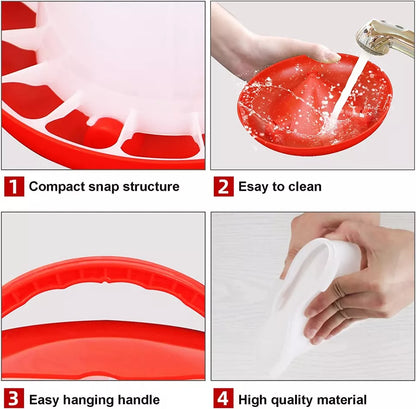 1 Compact snap structure

2 Esay to clean

3 Easy hanging handle

4 High quality material