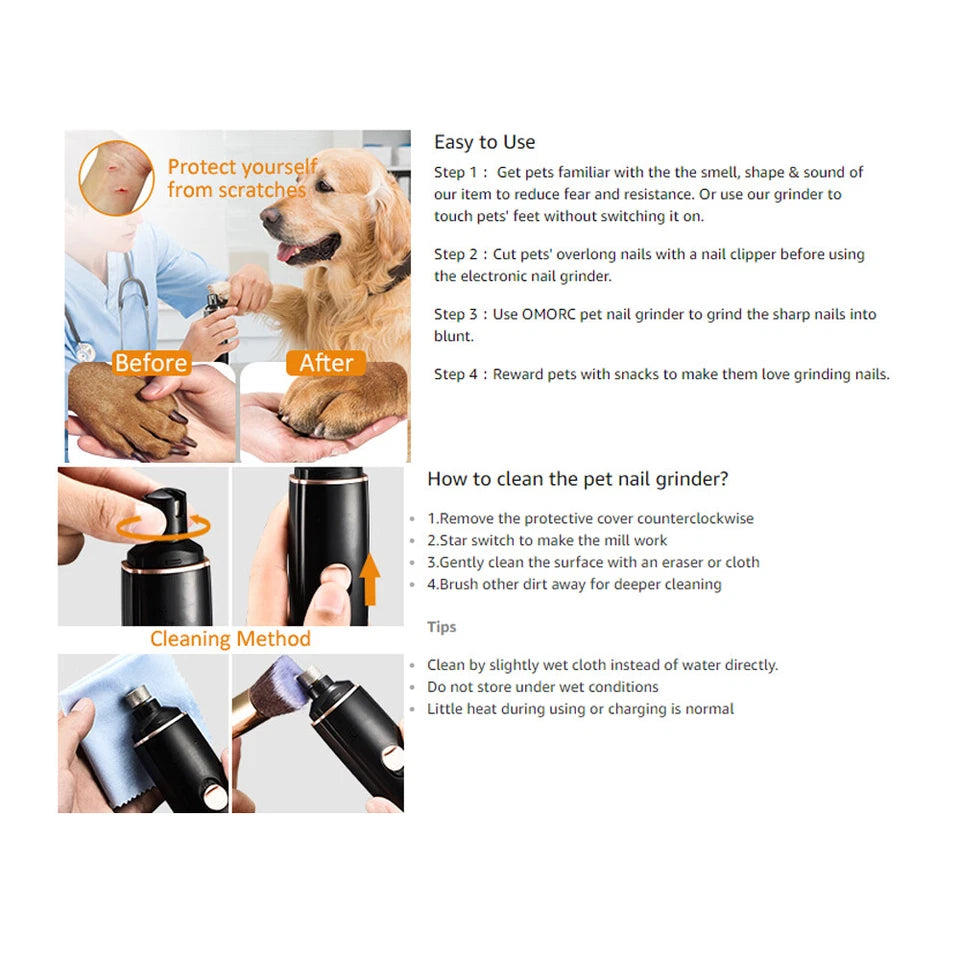 Protect yourself from scratches

Before

After

Easy to Use

Step 1： Get pets familiar with the the smell, shape & sound of our item to reduce fear and resistance. Or use our grinder to touch pets' feet without switching it on.

Step 2：Cut pets' overlong nails with a nail clipper before using the electronic nail grinder.

Step 3：Use OMORC pet nail grinder to grind the sharp nails into blunt.

Step 4：Reward pets with snacks to make them love grinding nails.

Cleaning Method

How to clean the pet nail grinder?

- 1.Remove the protective cover counterclockwise
- 2.Star switch to make the mill work
- 3.Gently clean the surface with an eraser or cloth
- 4.Brush other dirt away for deeper cleaning

Tips

- Clean by slightly wet cloth instead of water directly.
- Do not store under wet conditions
- Little heat during using or charging is normal