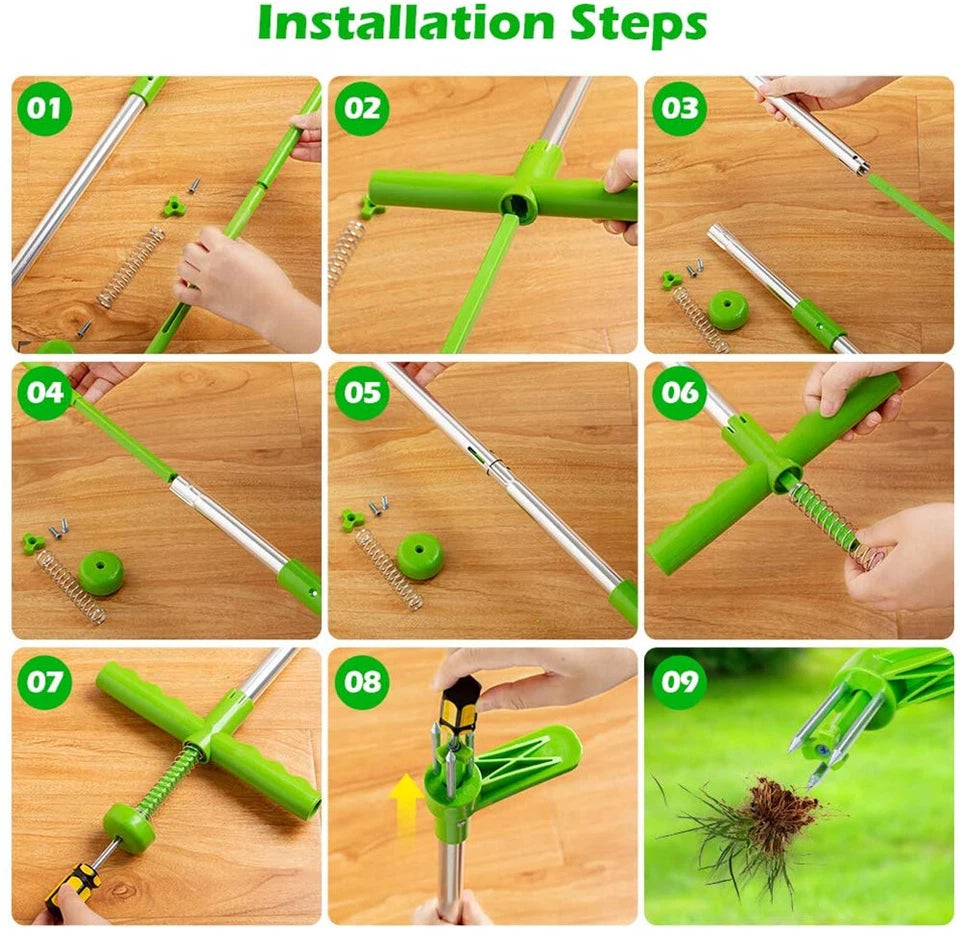 Installation Steps

01

02

03

04

05

06

07

08

09