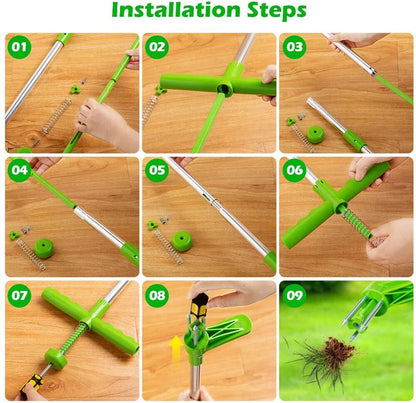 Installation Steps

01

02

03

04

05

06

07

08

09