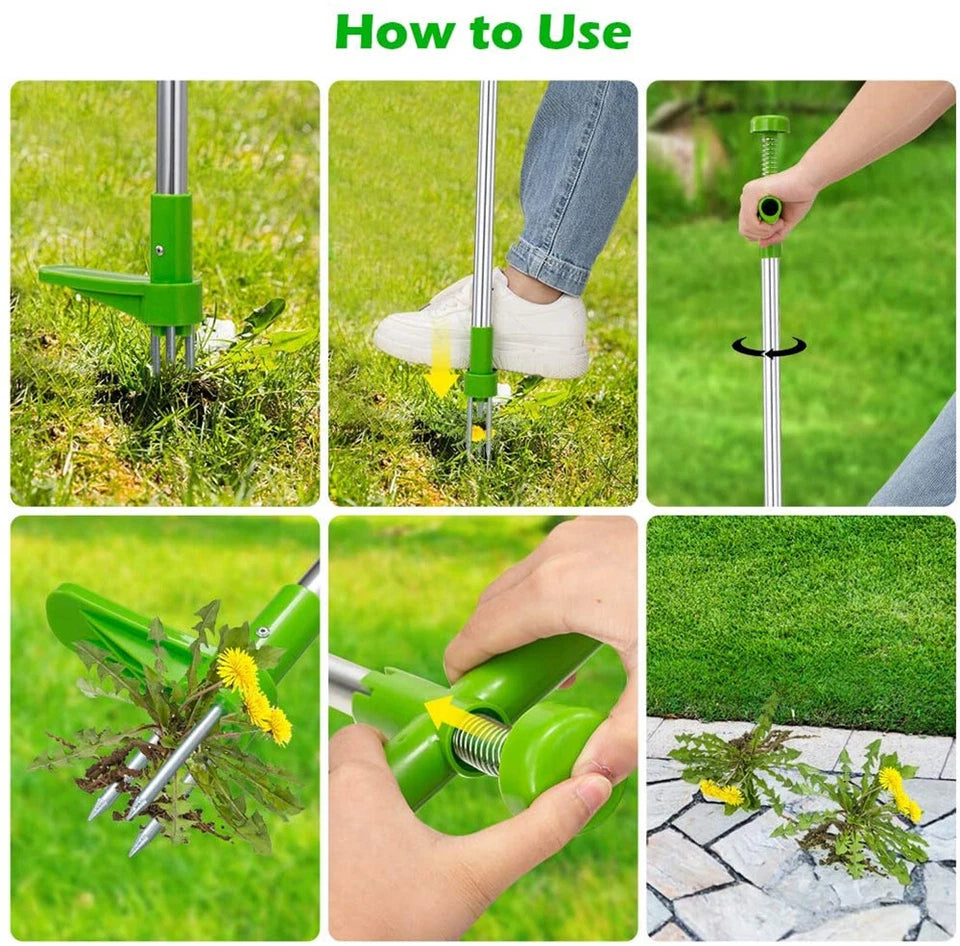 How to Use