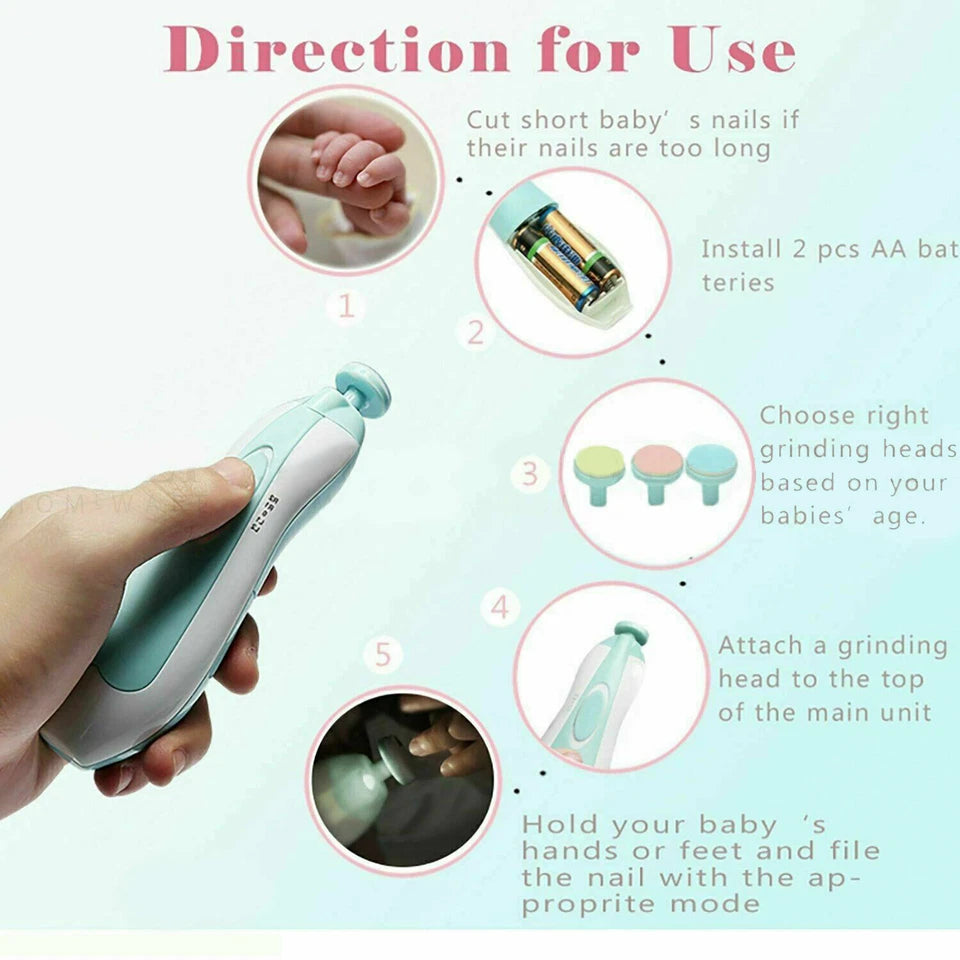 Direction for Use

Cut short baby's nails if their nails are too long

1

Install 2 pcs AA batteries

2

Choose right grinding heads based on your babies' age.

3

4

Attach a grinding head to the top of the main unit

5

Hold your baby 's hands or feet and file the nail with the approprite mode