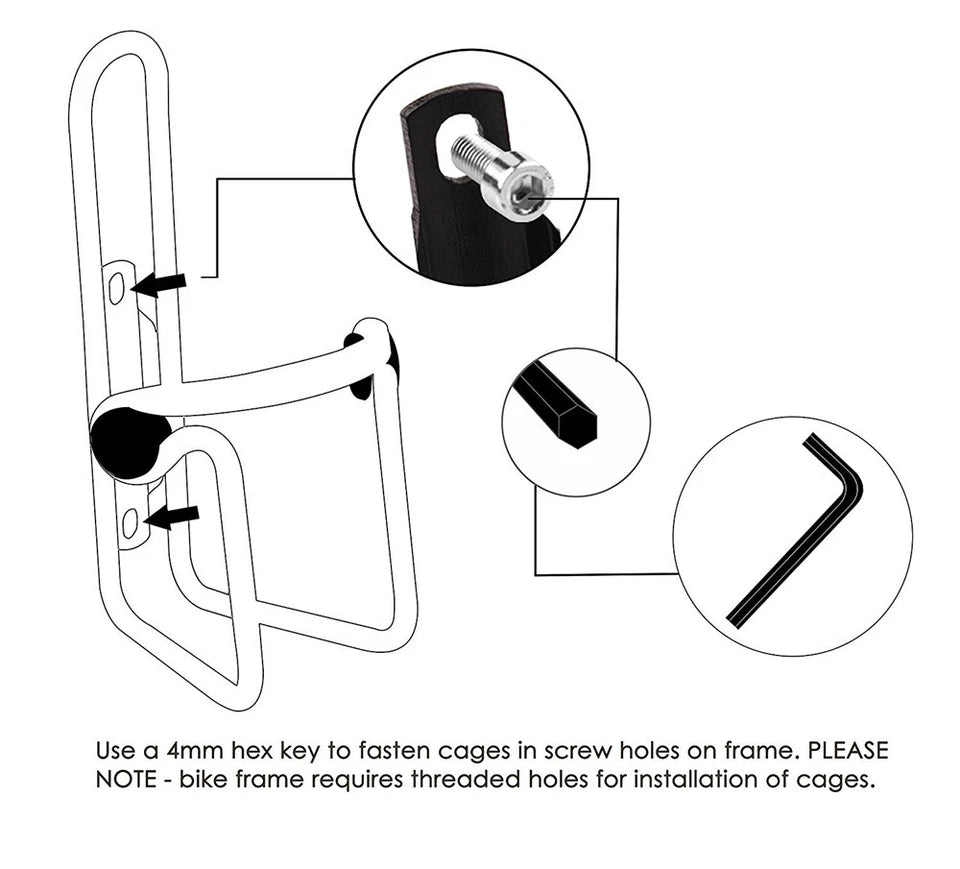 Use a 4mm hex key to fasten cages in screw holes on frame. PLEASE NOTE - bike frame requires threaded holes for installation of cages.