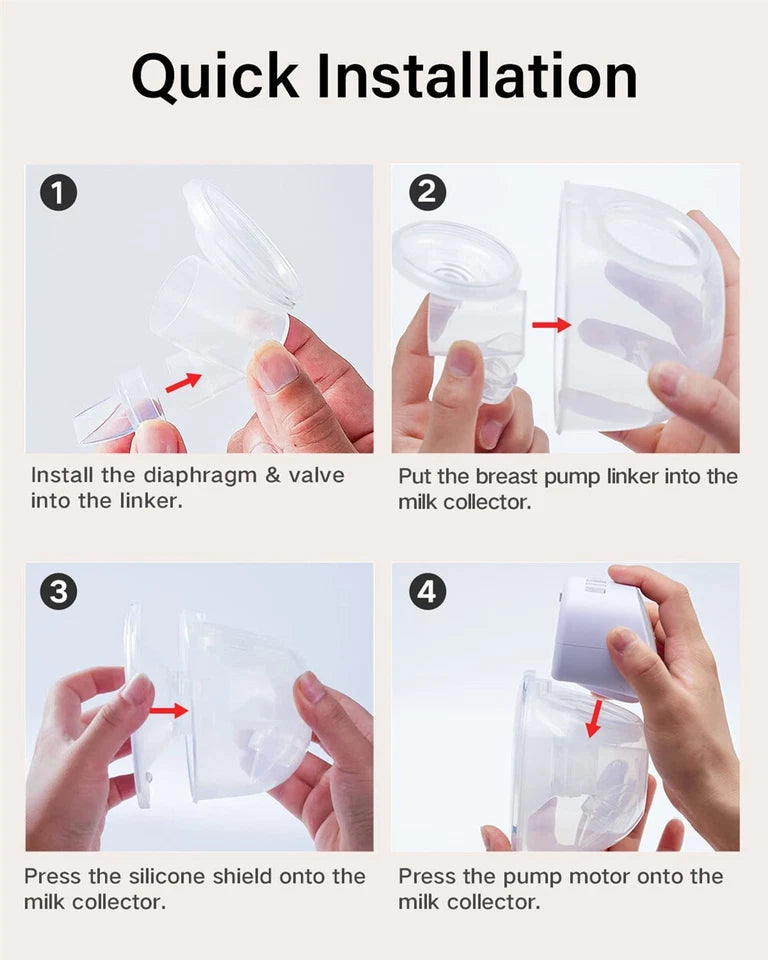 Quick Installation

1

Install the diaphragm & valve into the linker.

2

Put the breast pump linker into the milk collector.

3

Press the silicone shield onto the milk collector.

4

Press the pump motor onto the milk collector.