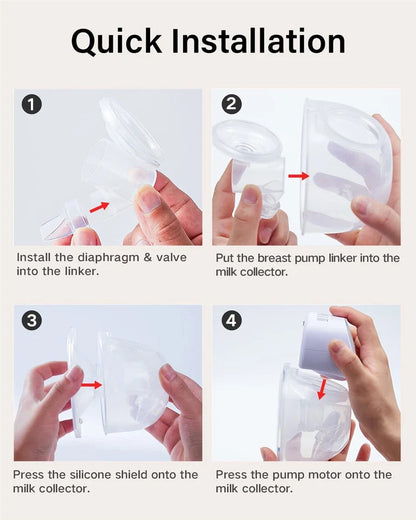 Quick Installation

1

Install the diaphragm & valve into the linker.

2

Put the breast pump linker into the milk collector.

3

Press the silicone shield onto the milk collector.

4

Press the pump motor onto the milk collector.