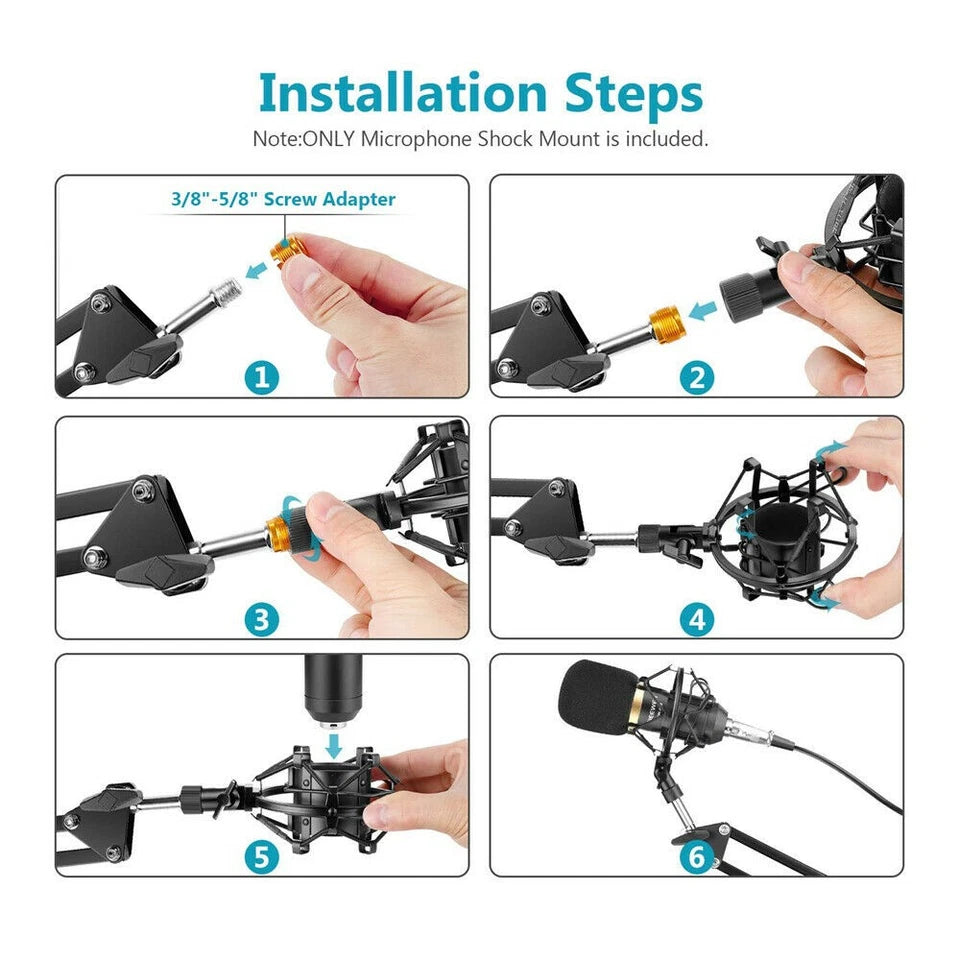 Installation Steps

Note:ONLY Microphone Shock Mount is included.

3/8"-5/8" Screw Adapter

1

2

3

4

5

6