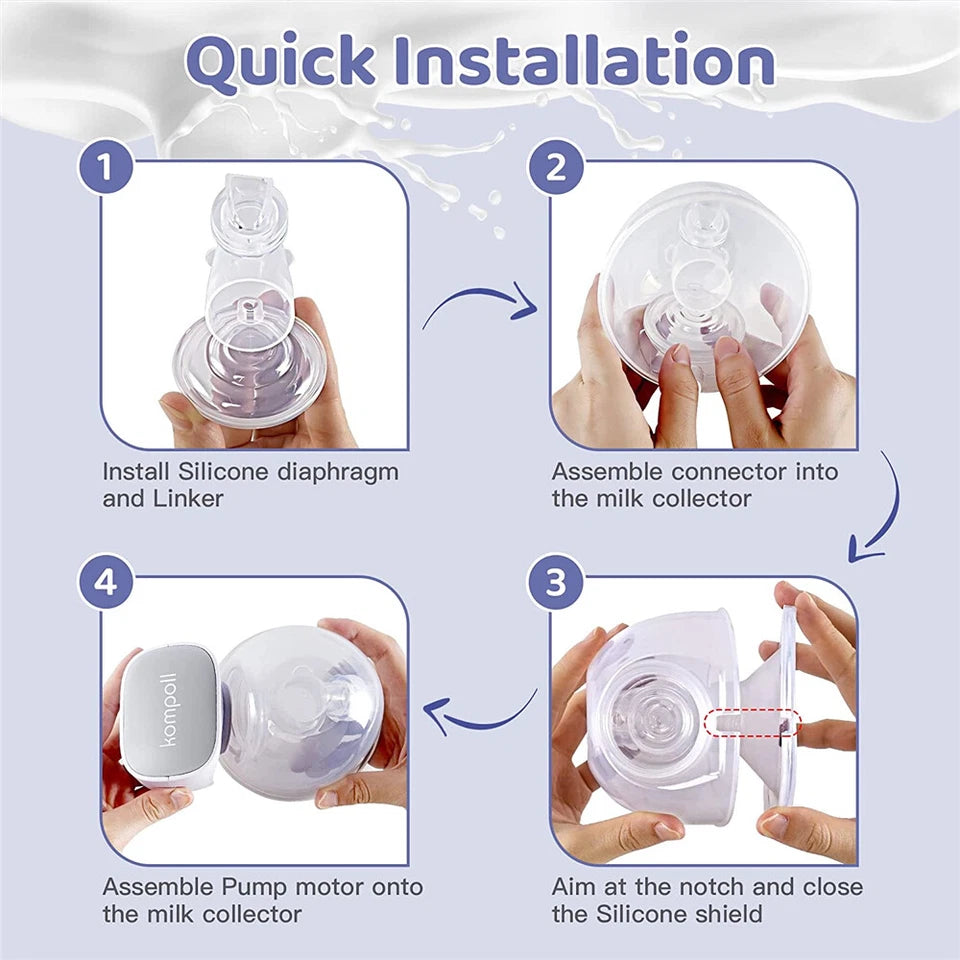 Quick Installation

1

Install Silicone diaphragm and Linker

2

Assemble connector into the milk collector

3

Aim at the notch and close the Silicone shield

4

kompoll

Assemble Pump motor onto the milk collector