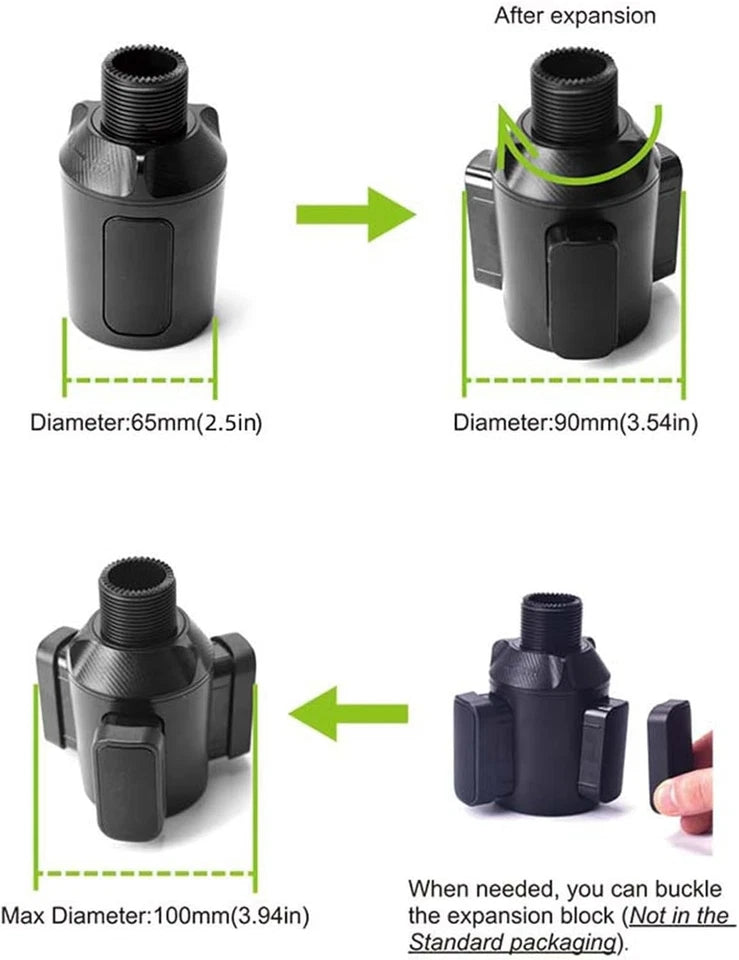 After expansion

Diameter:65mm(2.5in)

Diameter:90mm(3.54in)

Max Diameter:100mm(3.94in)

When needed, you can buckle the expansion block (Not in the Standard packaging).