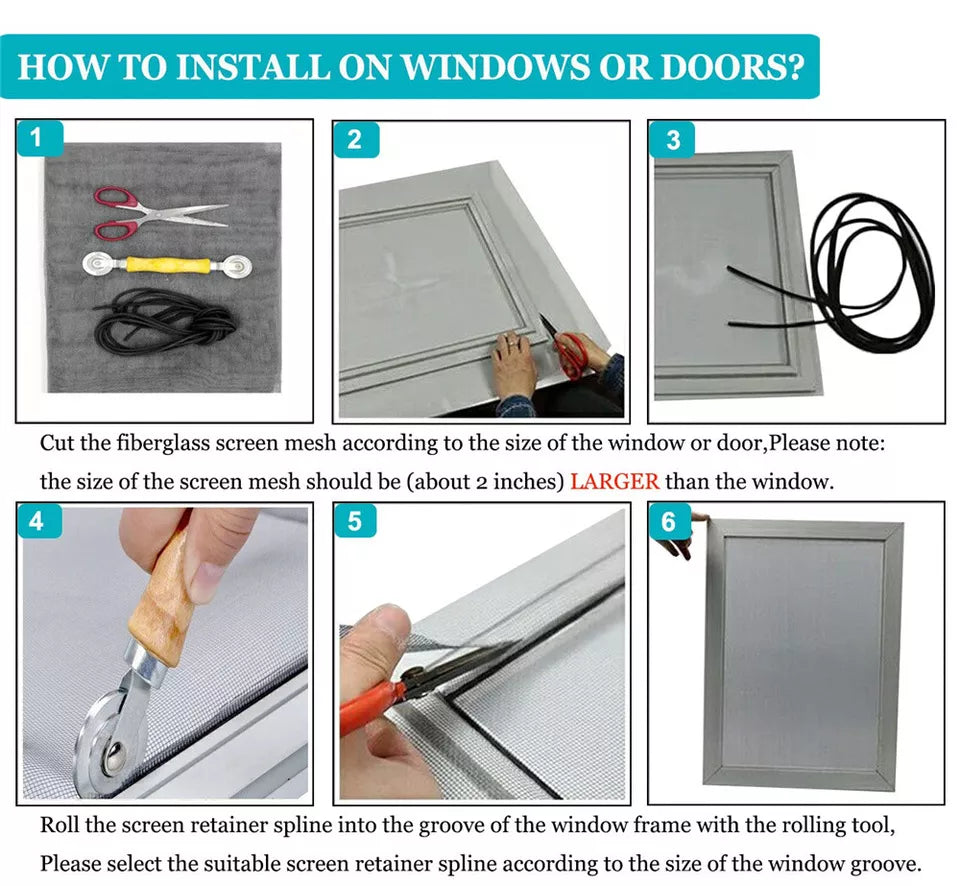 HOW TO INSTALL ON WINDOWS OR DOORS?

1

2

3

Cut the fiberglass screen mesh according to the size of the window or door,Please note: the size of the screen mesh should be (about 2 inches) LARGER than the window.

4

5

6

Roll the screen retainer spline into the groove of the window frame with the rolling tool, Please select the suitable screen retainer spline according to the size of the window groove.