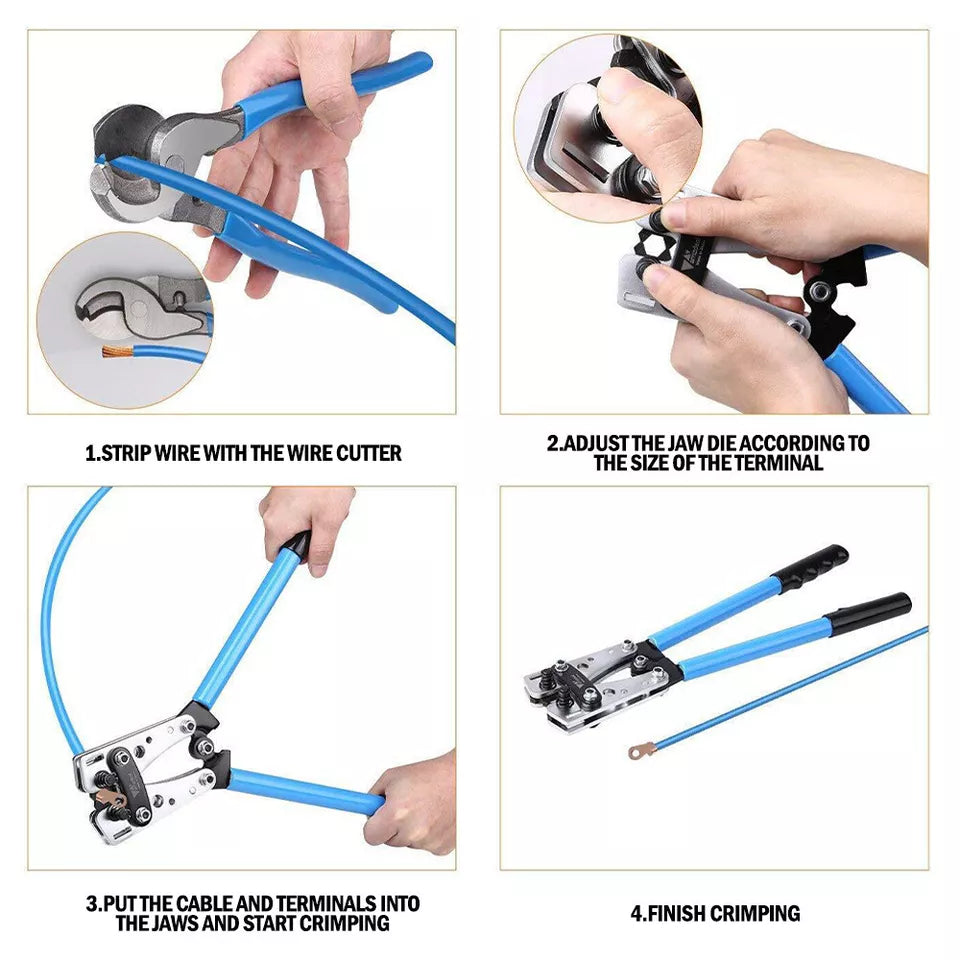 1.STRIP WIRE WITH THE WIRE CUTTER

2.ADJUST THE JAW DIE ACCORDING TO THE SIZE OF THE TERMINAL

3.PUT THE CABLE AND TERMINALS INTO THE JAWS AND START CRIMPING

4.FINISH CRIMPING